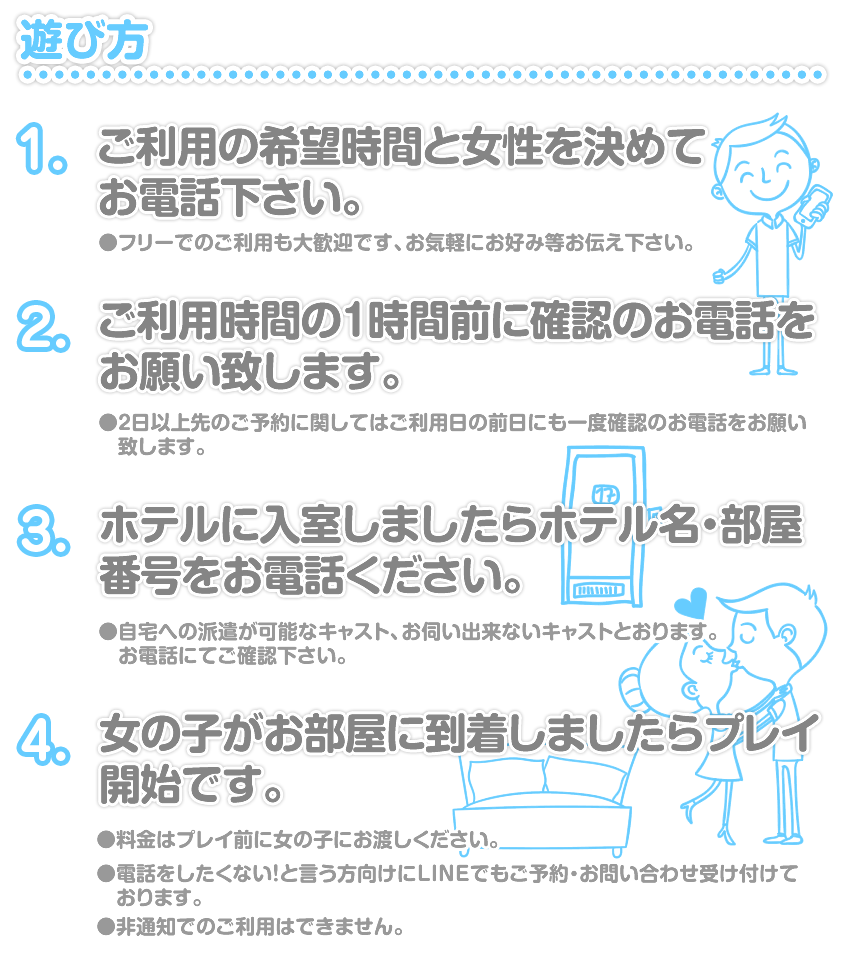 遊び方

1. ご利用の希望時間と女性を決めてお電話下さい。

●フリーでのご利用も大歓迎です、お気軽にお好み等お伝え下さい。

2. ご利用時間の1時間前に確認のお電話をお願い致します。

●2日以上先のご予約に関してはご利用日の前日にも一度確認のお電話をお願い致します。

3. ホテルに入室しましたらホテル名・部屋番号をお電話ください。

●自宅への派遣が可能なキャスト、お伺い出来ないキャストとおります。お電話にてご確認下さい。

4. 女の子がお部屋に到着しましたらプレイ開始です。

●料金はプレイ前に女の子にお渡しください。

●電話をしたくない!と言う方向けにLINEでもご予約・お問い合わせ受け付けております。

●非通知でのご利用はできません。